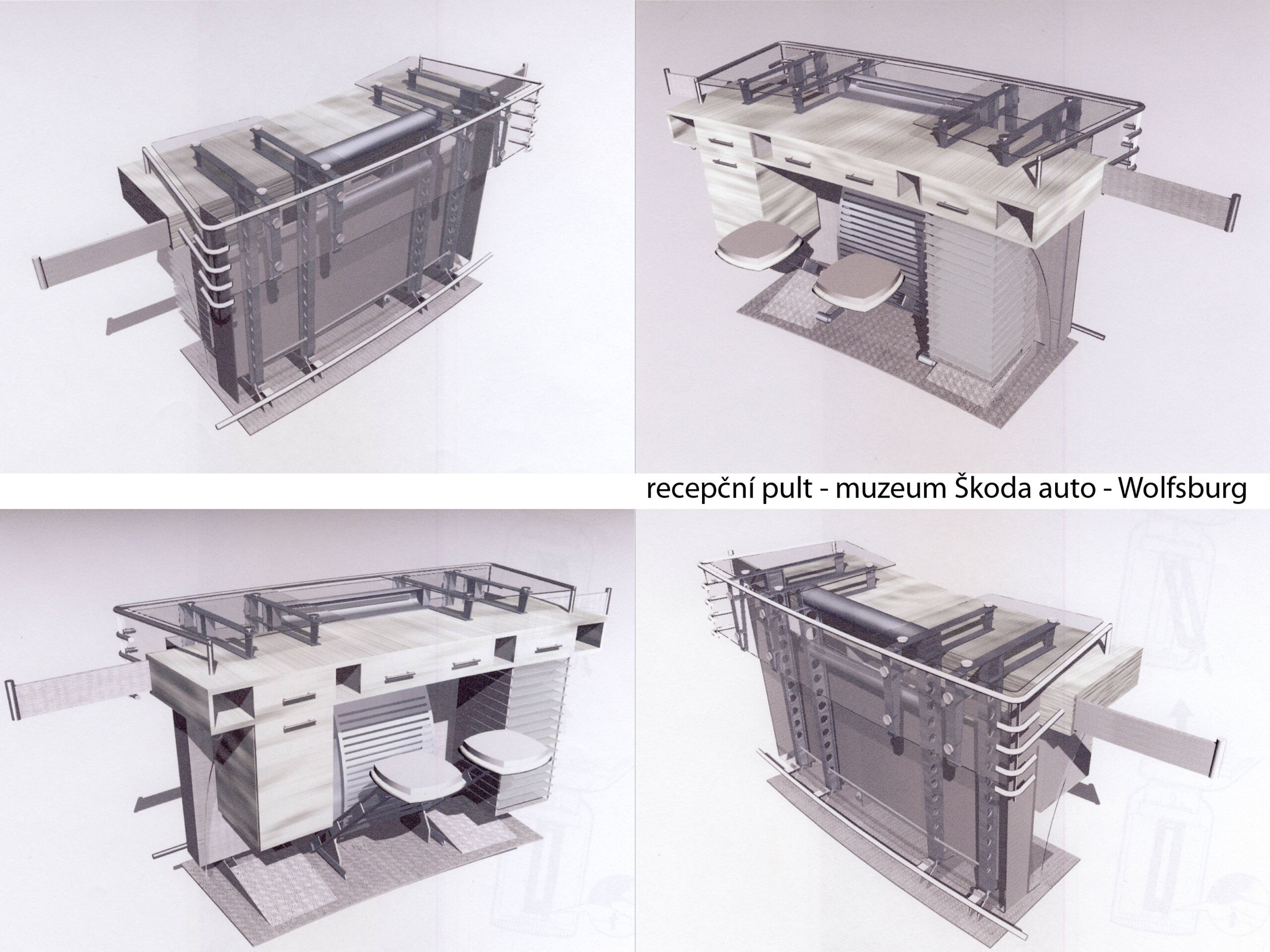 recepční pult - muzeum Škoda auto - Wolfsburg